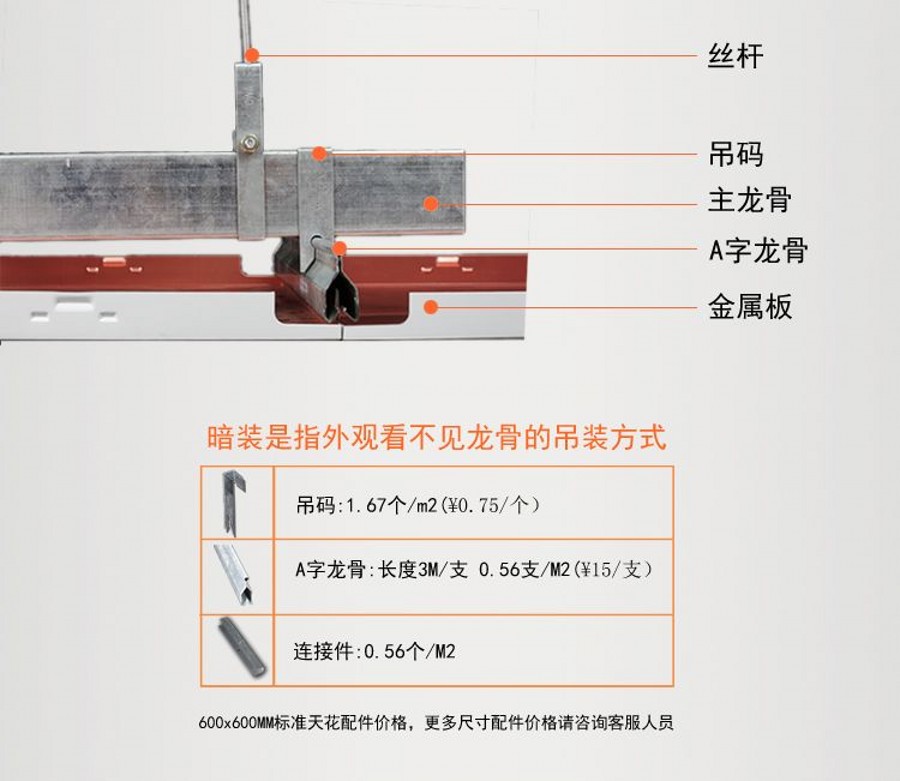 丝杆

吊码

主龙骨

A字龙骨

金属板

暗装是指外观看不见龙骨的吊装方式

| | |
|---|---|
| | 吊码:1.67个/m2(¥0.75/个) |
| | A字龙骨:长度3M/支 0.56支/M2(¥15/支) |
| | 连接件:0.56个/M2 |

600x600MM标准天花配件价格，更多尺寸配件价格请咨询客服人员